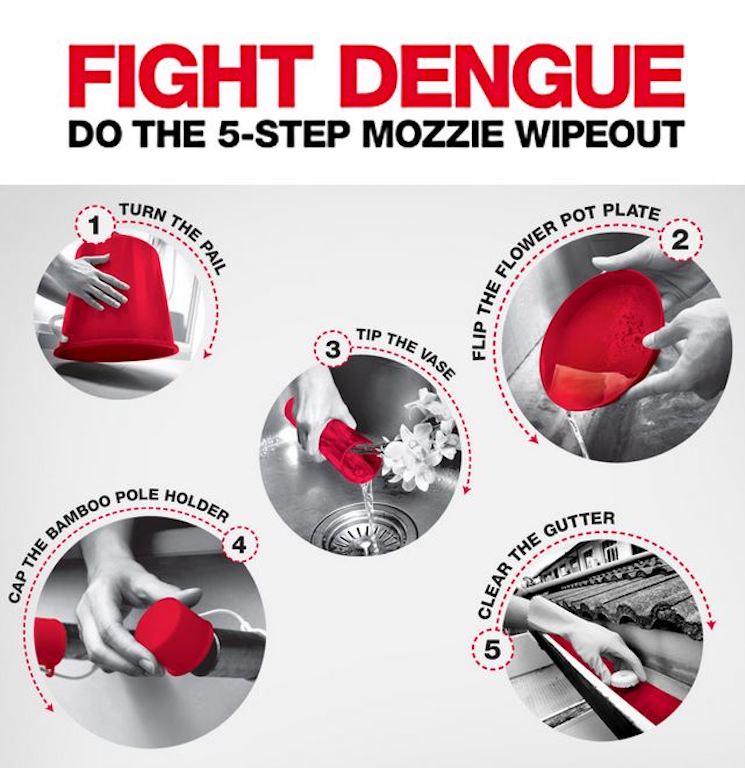 FIGHT DENGUE
DO THE 5-STEP MOZZIE WIPEOUT

1 TURN THE PAIL

2 FLIP THE FLOWER POT PLATE

3 TIP THE VASE

4 CAP THE BAMBOO POLE HOLDER

5 CLEAR THE GUTTER